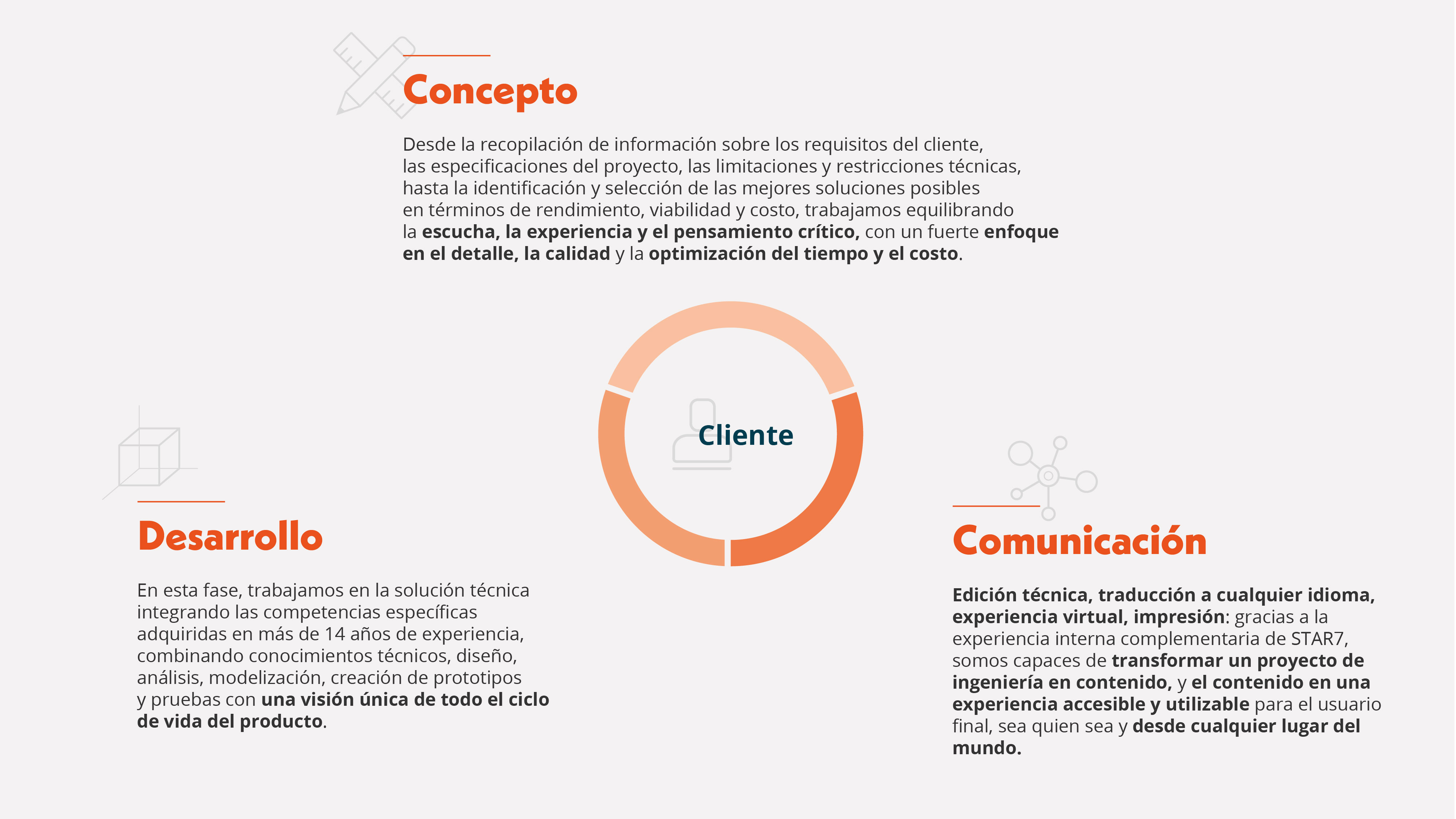 Concepto

Desde la recopilación de información sobre los requisitos del cliente, las especificaciones del proyecto, las limitaciones y restricciones técnicas, hasta la identificación y selección de las mejores soluciones posibles en términos de rendimiento, viabilidad y costo, trabajamos equilibrando la escucha, la experiencia y el pensamiento crítico, con un fuerte enfoque en el detalle, la calidad y la optimización del tiempo y el costo.

Cliente

Desarrollo

En esta fase, trabajamos en la solución técnica integrando las competencias específicas adquiridas en más de 14 años de experiencia, combinando conocimientos técnicos, diseño, análisis, modelización, creación de prototipos y pruebas con una visión única de todo el ciclo de vida del producto.

Comunicación

Edición técnica, traducción a cualquier idioma, experiencia virtual, impresión: gracias a la experiencia interna complementaria de STAR7, somos capaces de transformar un proyecto de ingeniería en contenido, y el contenido en una experiencia accesible y utilizable para el usuario final, sea quien sea y desde cualquier lugar del mundo.