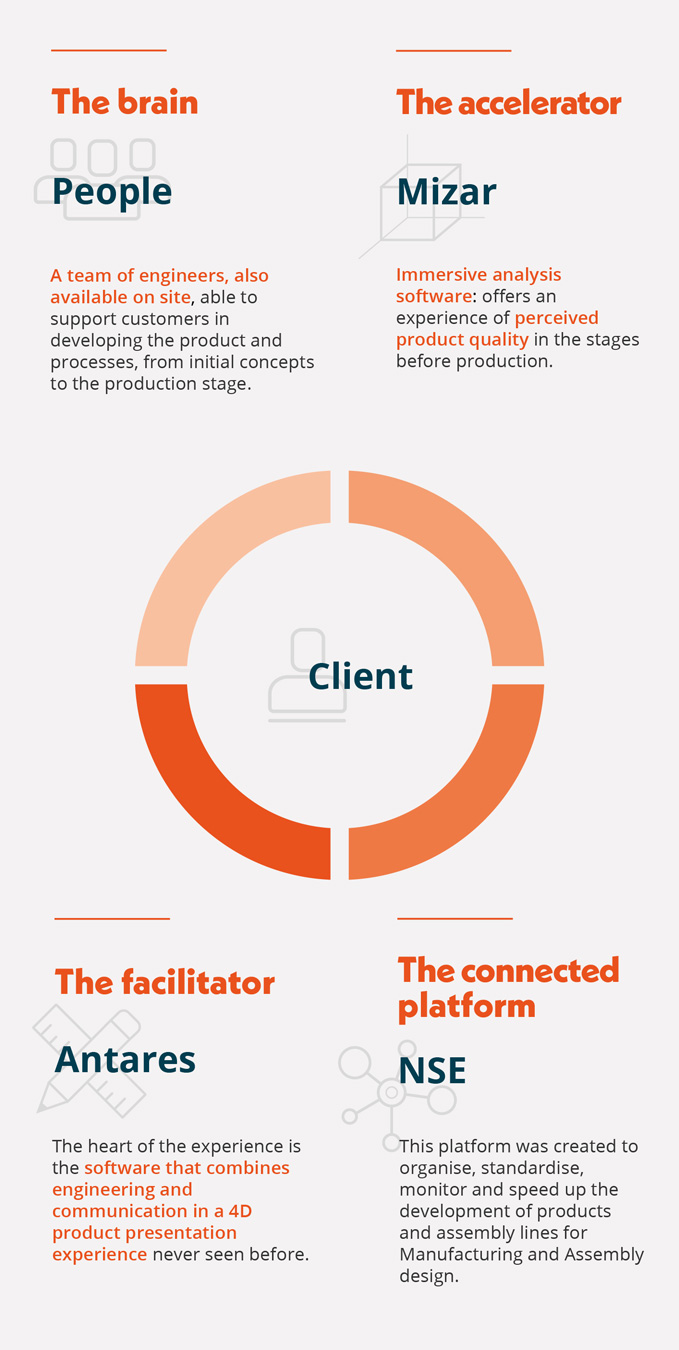 The brain

People

A team of engineers, also available on site, able to support customers in developing the product and processes, from initial concepts to the production stage.

The accelerator

Mizar

Immersive analysis software: offers an experience of perceived product quality in the stages before production.

Client

The facilitator

Antares

The heart of the experience is the software that combines engineering and communication in a 4D product presentation experience never seen before.

The connected platform

NSE

This platform was created to organise, standardise, monitor and speed up the development of products and assembly lines for Manufacturing and Assembly design.